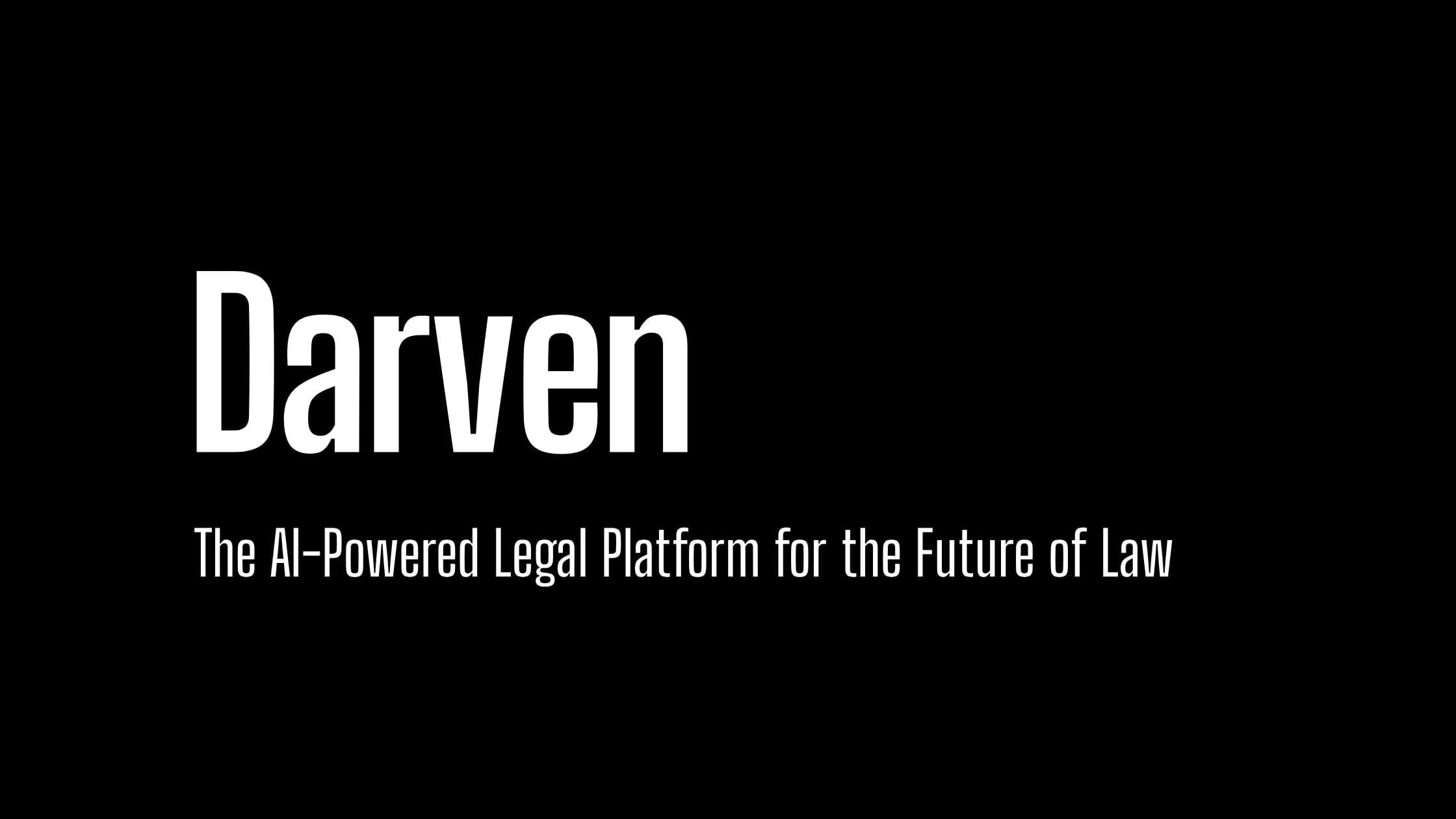 Darven

The AI-Powered Legal Platform for the Future of Law